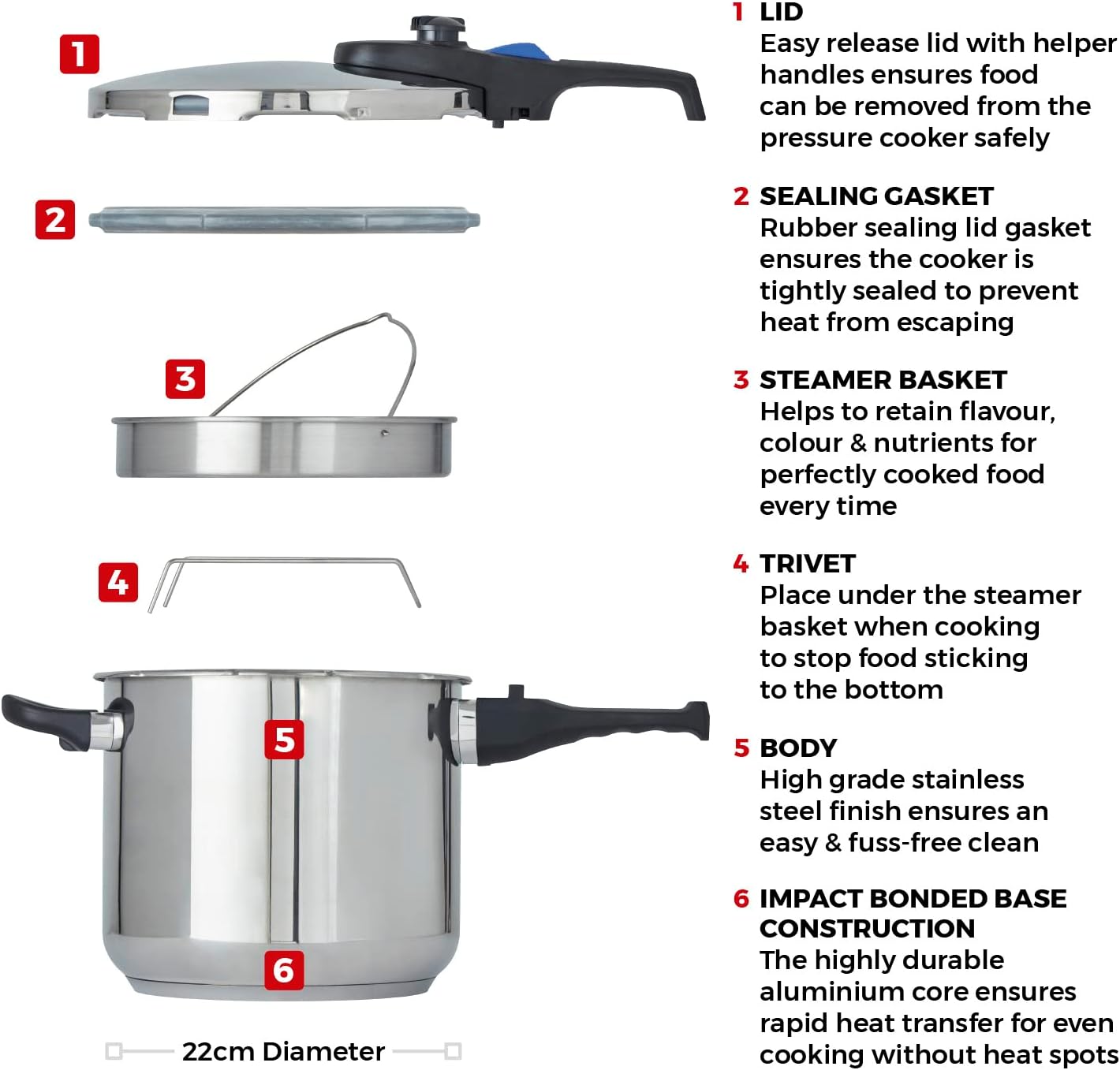 1

2

3

4

5

6

22cm Diameter

1 LID
Easy release lid with helper handles ensures food can be removed from the pressure cooker safely

2 SEALING GASKET
Rubber sealing lid gasket ensures the cooker is tightly sealed to prevent heat from escaping

3 STEAMER BASKET
Helps to retain flavour, colour & nutrients for perfectly cooked food every time

4 TRIVET
Place under the steamer basket when cooking to stop food sticking to the bottom

5 BODY
High grade stainless steel finish ensures an easy & fuss-free clean

6 IMPACT BONDED BASE CONSTRUCTION
The highly durable aluminium core ensures rapid heat transfer for even cooking without heat spots