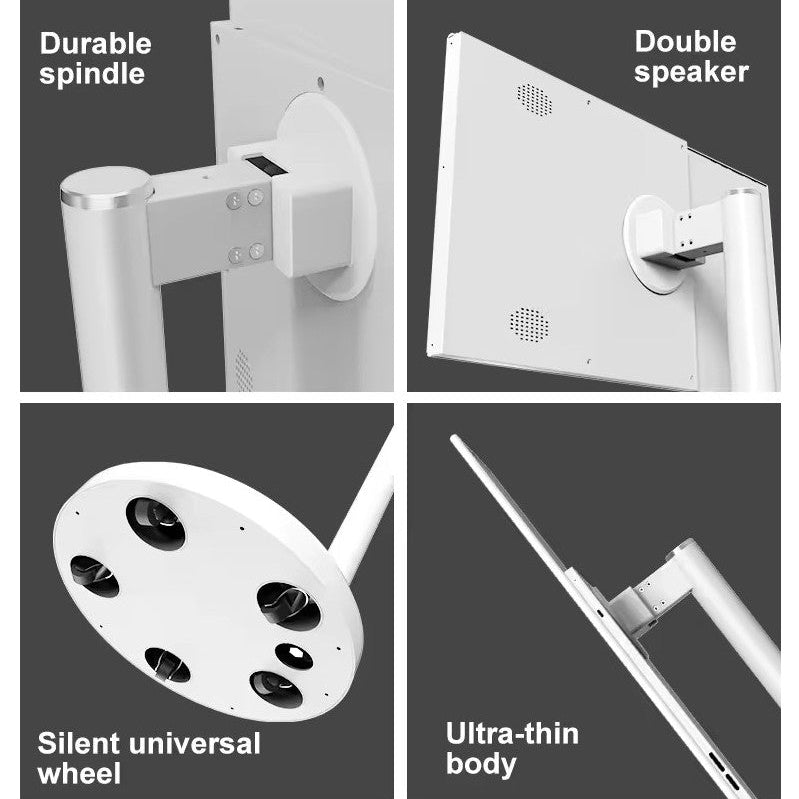 Durable spindle

Double speaker

Silent universal wheel

Ultra-thin body