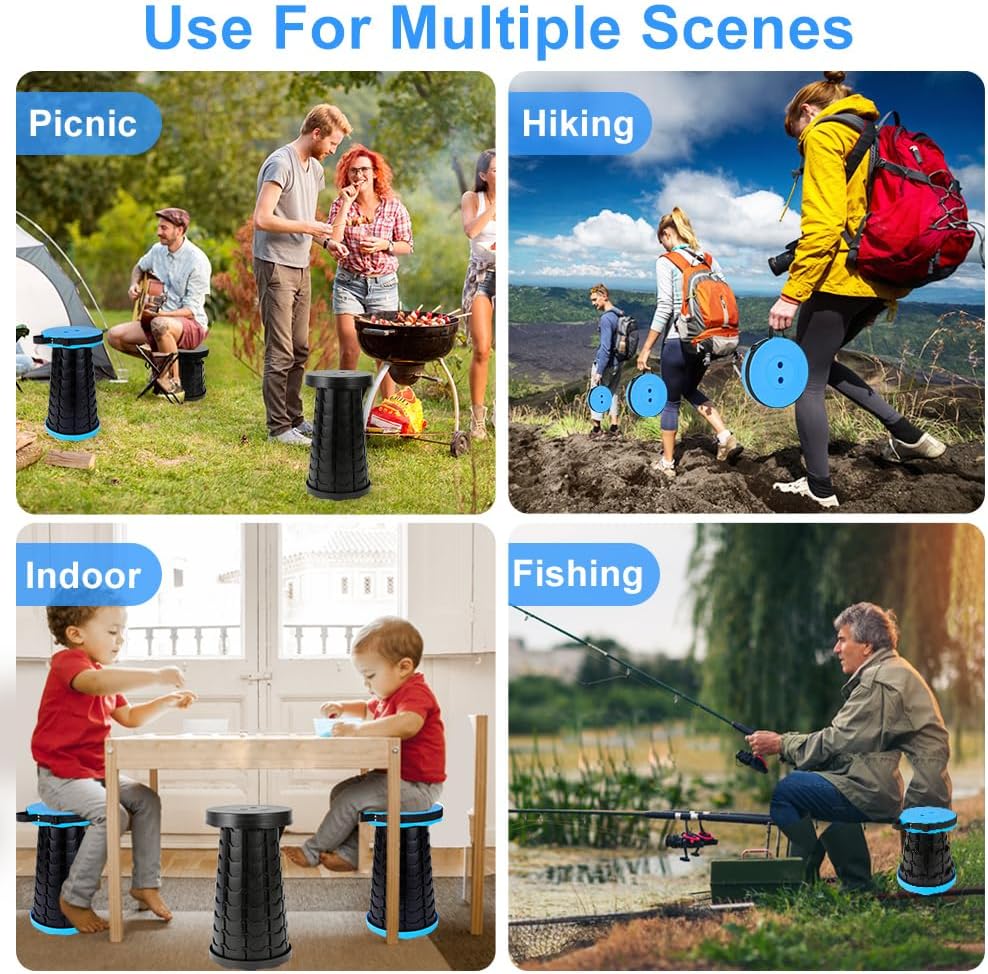 Use For Multiple Scenes

Picnic

Hiking

Indoor

Fishing